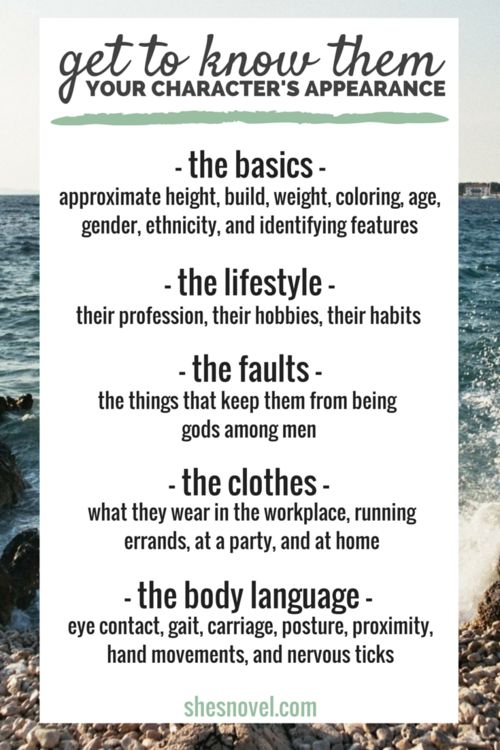 get to know them
YOUR CHARACTER'S APPEARANCE

- the basics -
approximate height, build, weight, coloring, age, gender, ethnicity, and identifying features

- the lifestyle -
their profession, their hobbies, their habits

- the faults -
the things that keep them from being gods among men

- the clothes -
what they wear in the workplace, running errands, at a party, and at home

- the body language -
eye contact, gait, carriage, posture, proximity, hand movements, and nervous ticks

shesnovel.com